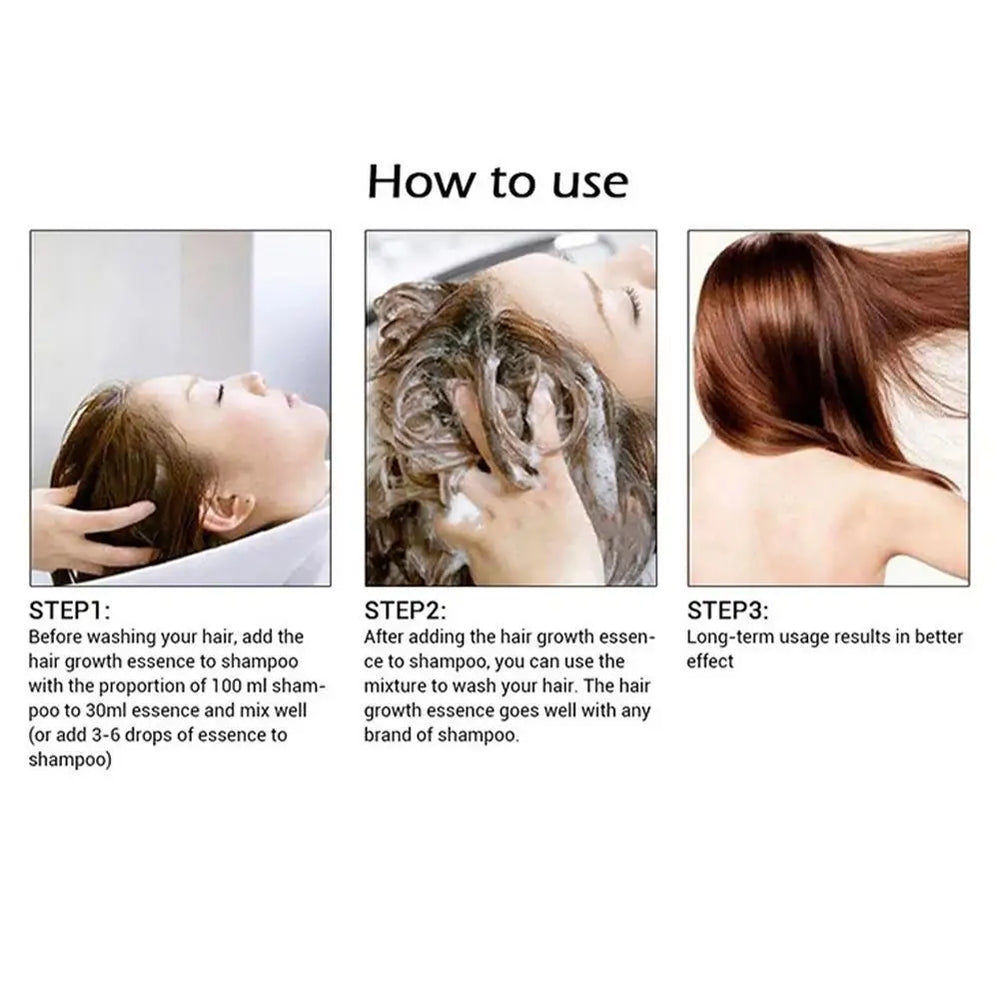 How to use

STEP1:
Before washing your hair, add the hair growth essence to shampoo with the proportion of 100 ml shampoo to 30ml essence and mix well (or add 3-6 drops of essence to shampoo)

STEP2:
After adding the hair growth essence to shampoo, you can use the mixture to wash your hair. The hair growth essence goes well with any brand of shampoo.

STEP3:
Long-term usage results in better effect