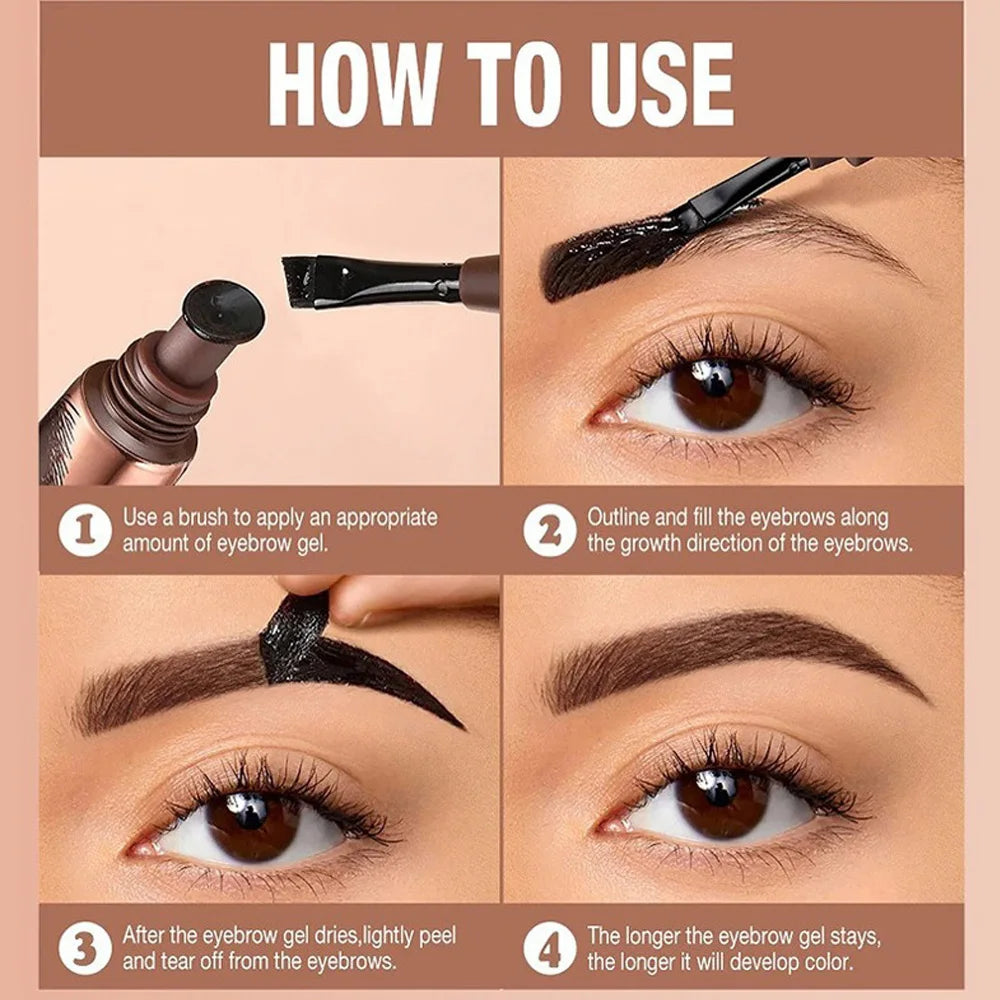 HOW TO USE

1 Use a brush to apply an appropriate amount of eyebrow gel.

2 Outline and fill the eyebrows along the growth direction of the eyebrows.

3 After the eyebrow gel dries,lightly peel and tear off from the eyebrows.

4 The longer the eyebrow gel stays, the longer it will develop color.