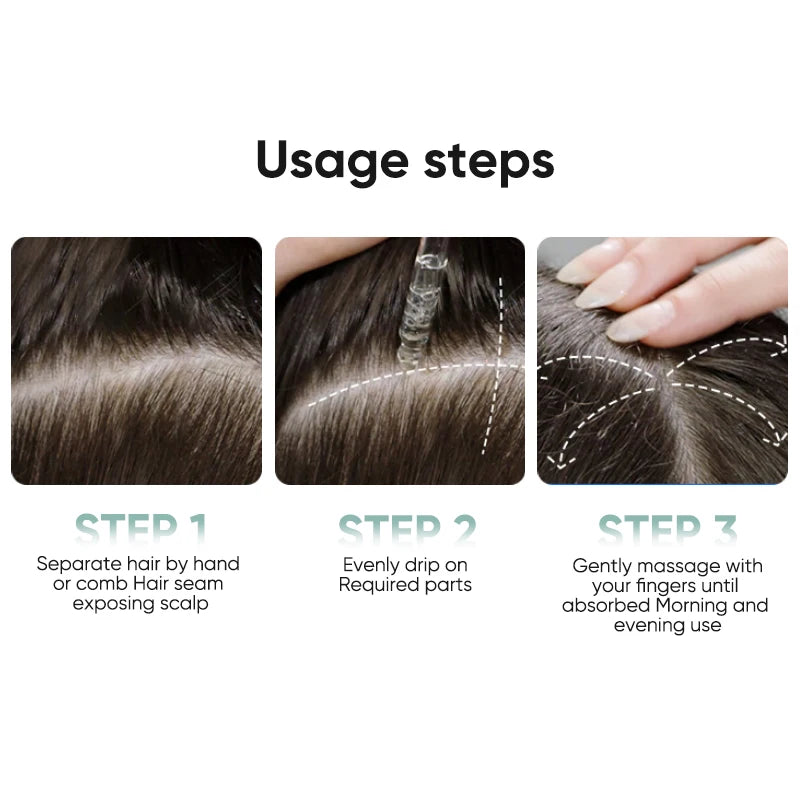 Usage steps

STEP 1
Separate hair by hand or comb Hair seam exposing scalp

STEP 2
Evenly drip on Required parts

STEP 3
Gently massage with your fingers until absorbed Morning and evening use