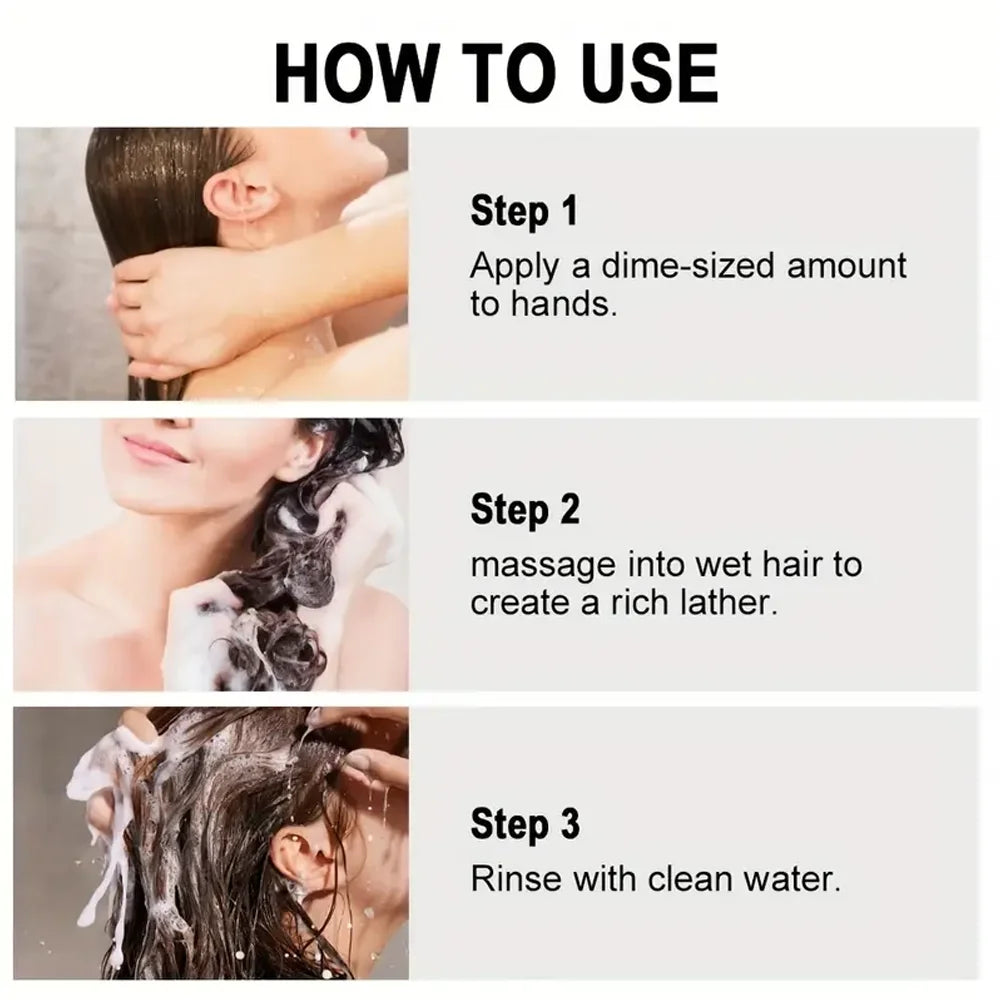 HOW TO USE

Step 1
Apply a dime-sized amount to hands.

Step 2
massage into wet hair to create a rich lather.

Step 3
Rinse with clean water.