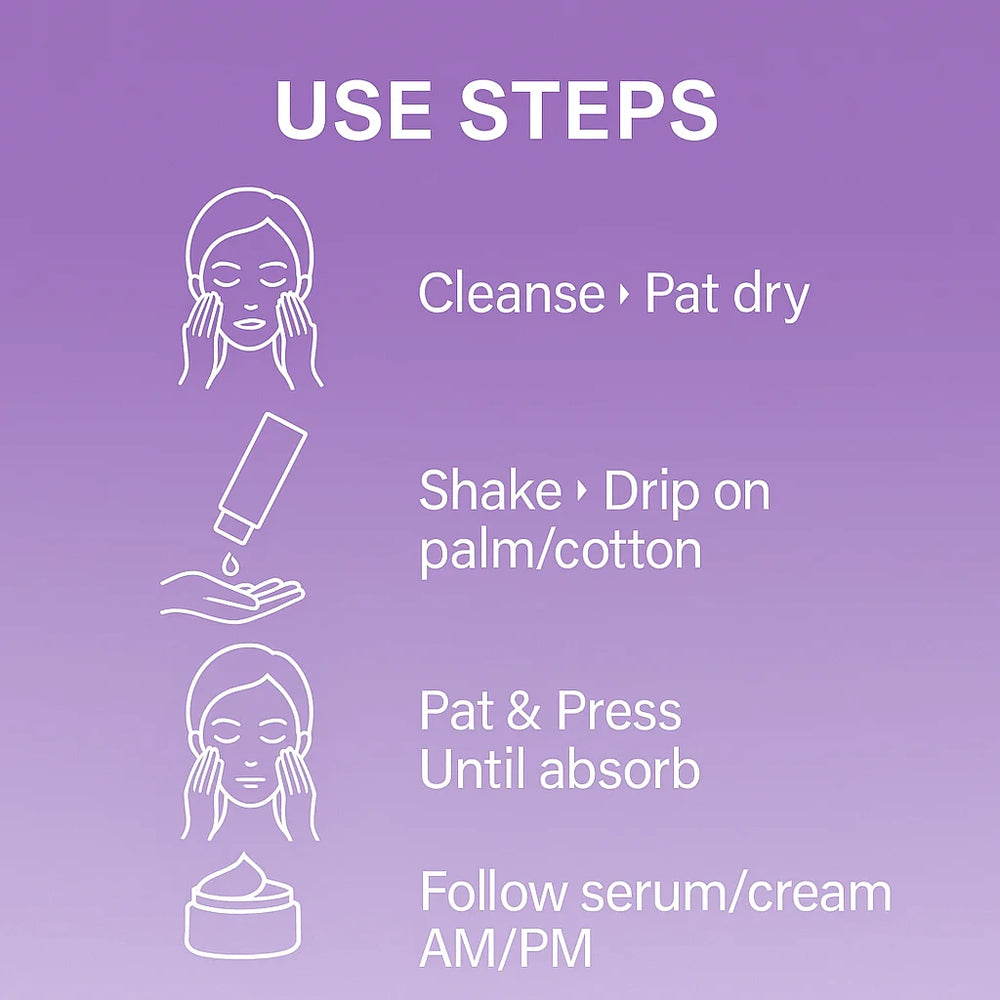 USE STEPS

Cleanse ▸ Pat dry

Shake ▸ Drip on palm/cotton

Pat & Press Until absorb

Follow serum/cream AM/PM