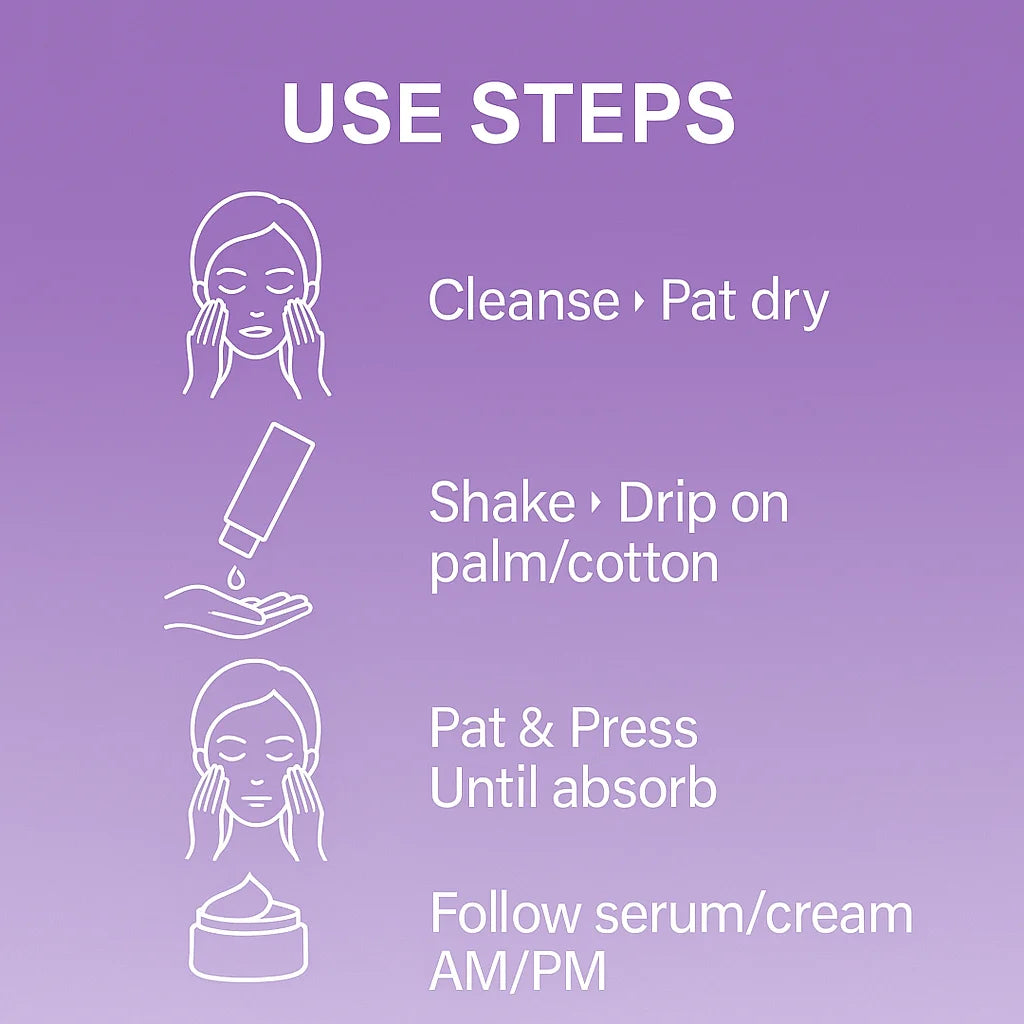 USE STEPS

Cleanse ‣ Pat dry

Shake ‣ Drip on palm/cotton

Pat & Press Until absorb

Follow serum/cream AM/PM